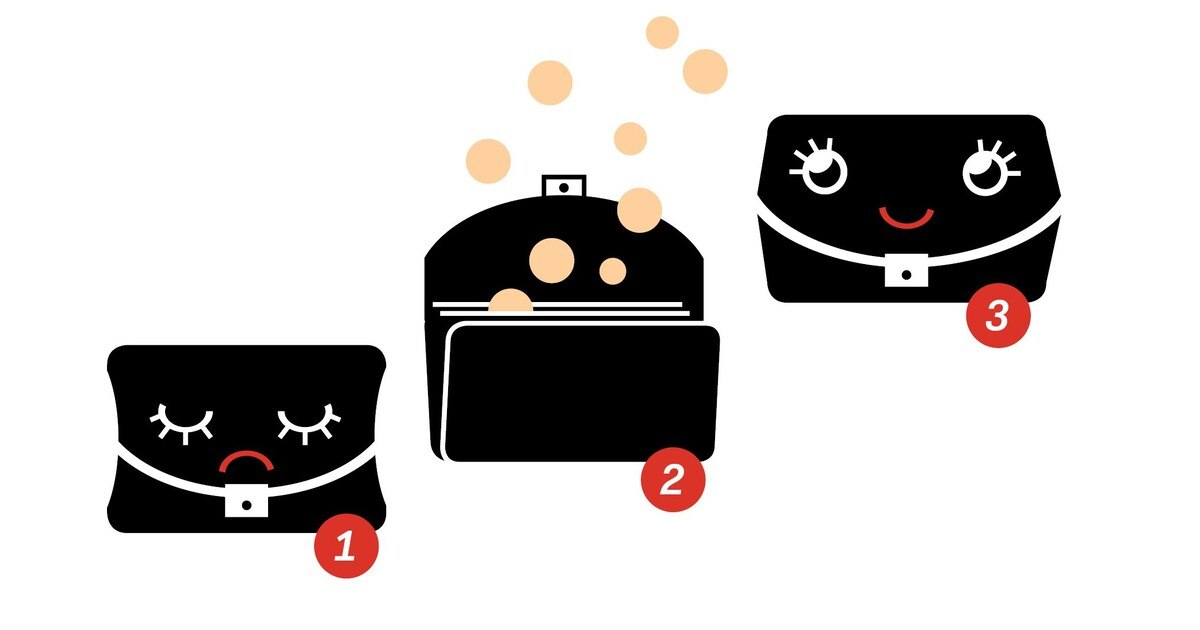 1
2
3